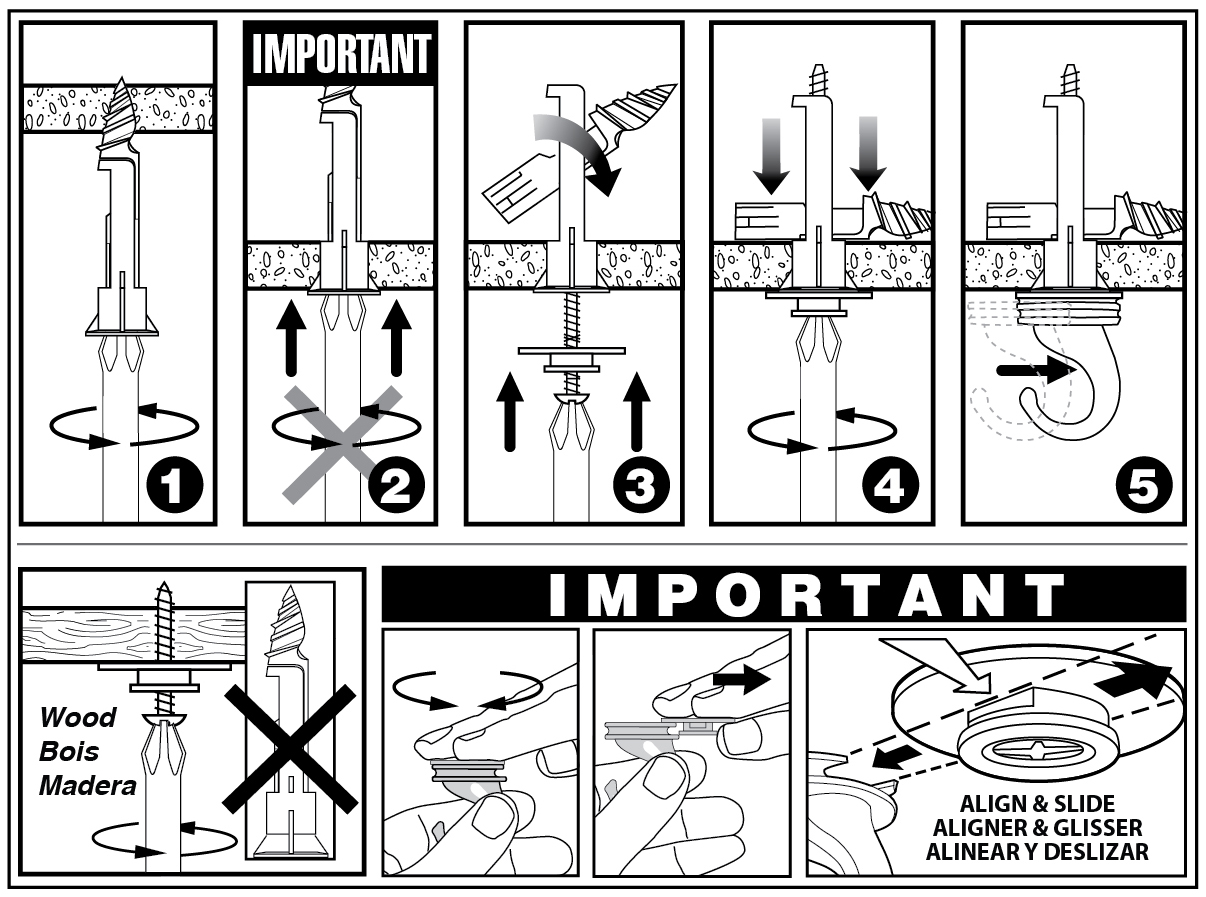 1

IMPORTANT

2

3

4

5

Wood
Bois
Madera

IMPORTANT

ALIGN & SLIDE
ALIGNER & GLISSER
ALINEAR Y DESLIZAR