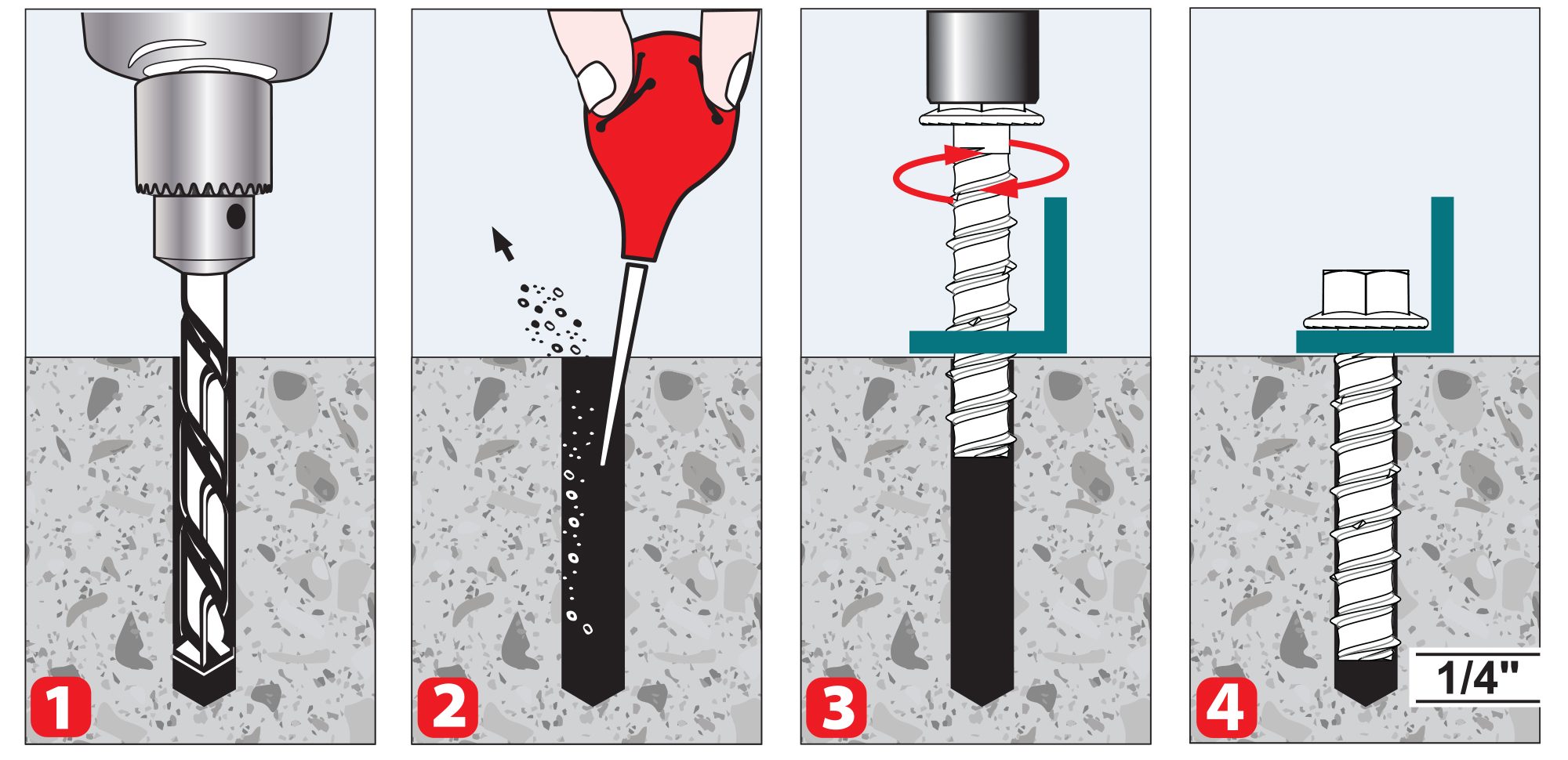 1

2

3

4

1/4"