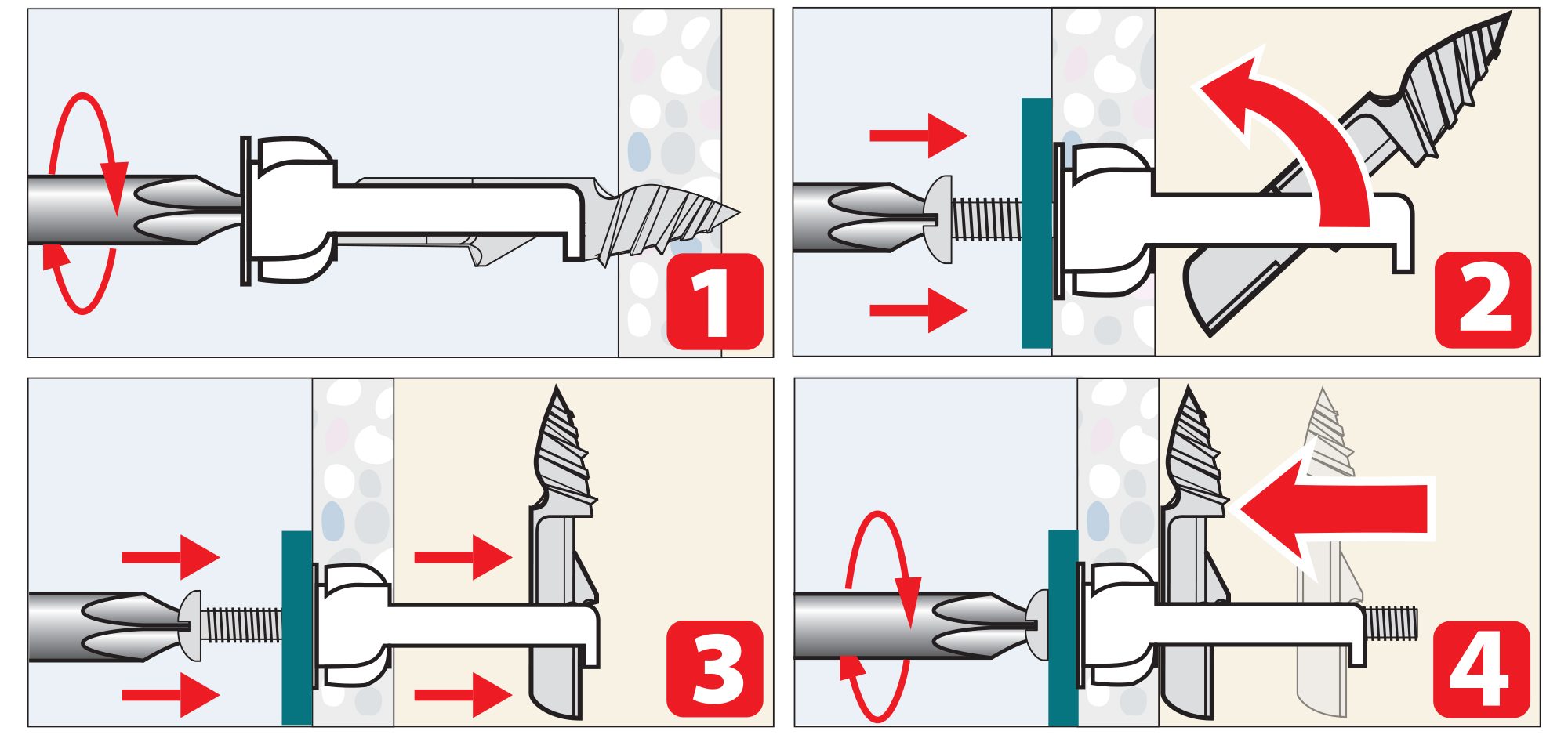 1

2

3

4