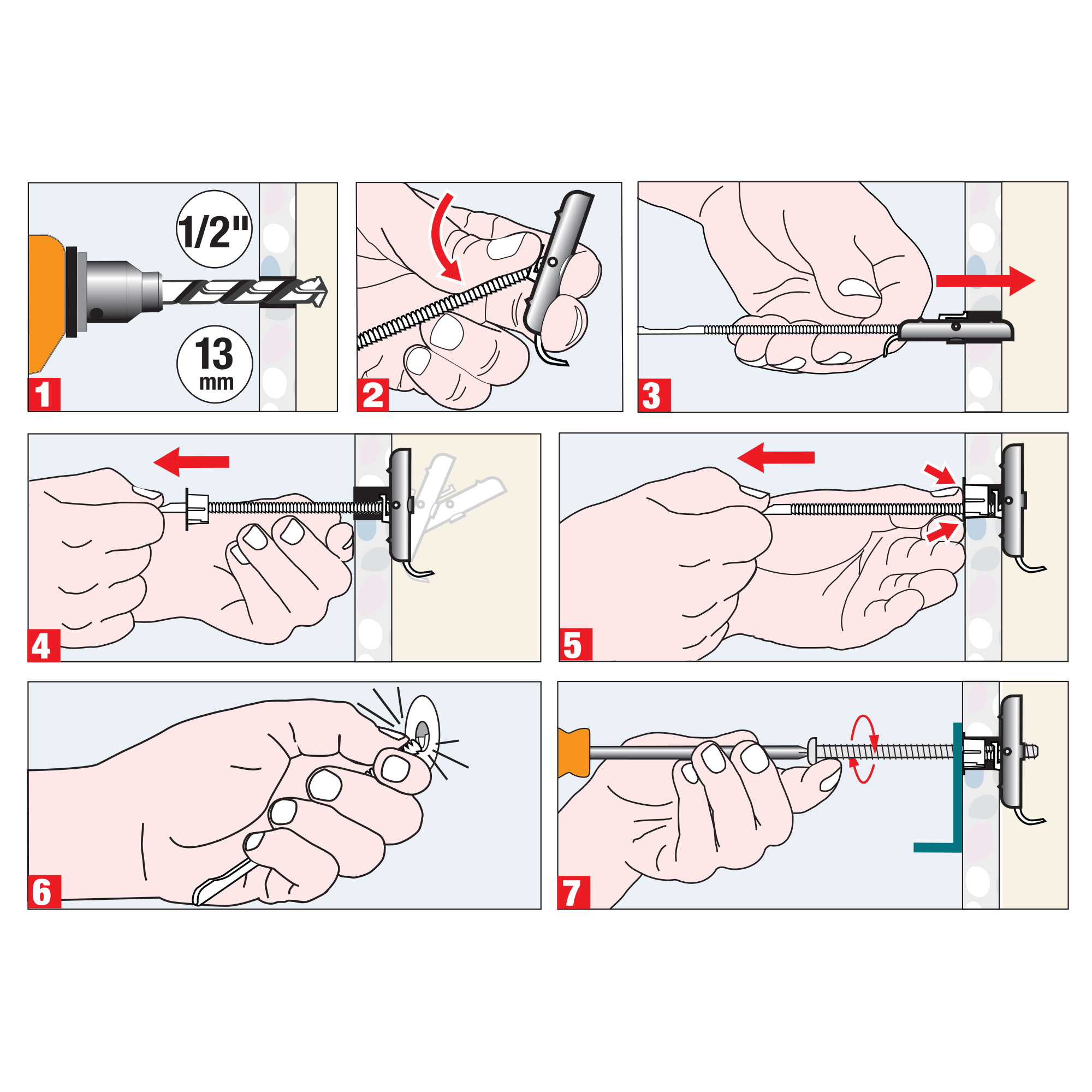 1/2"

13 mm

1

2

3

4

5

6

7