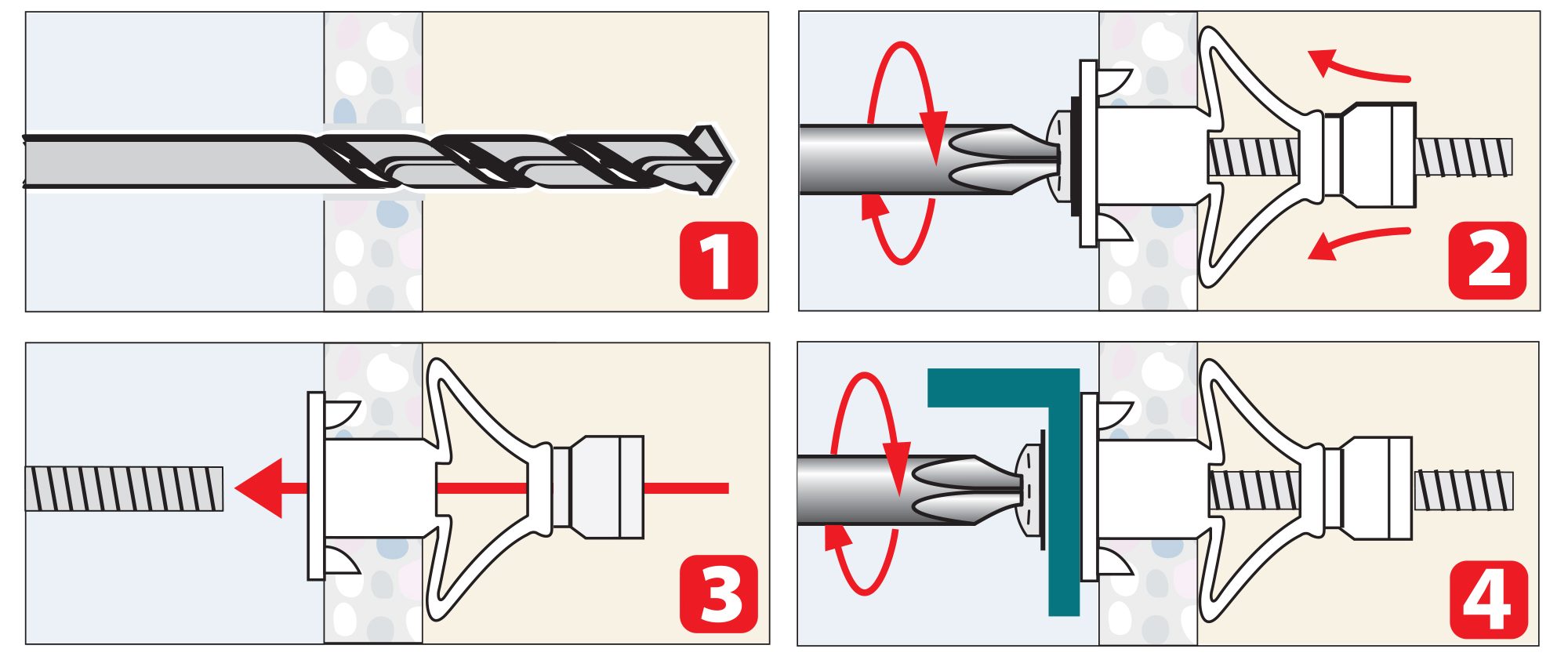 1

2

3

4