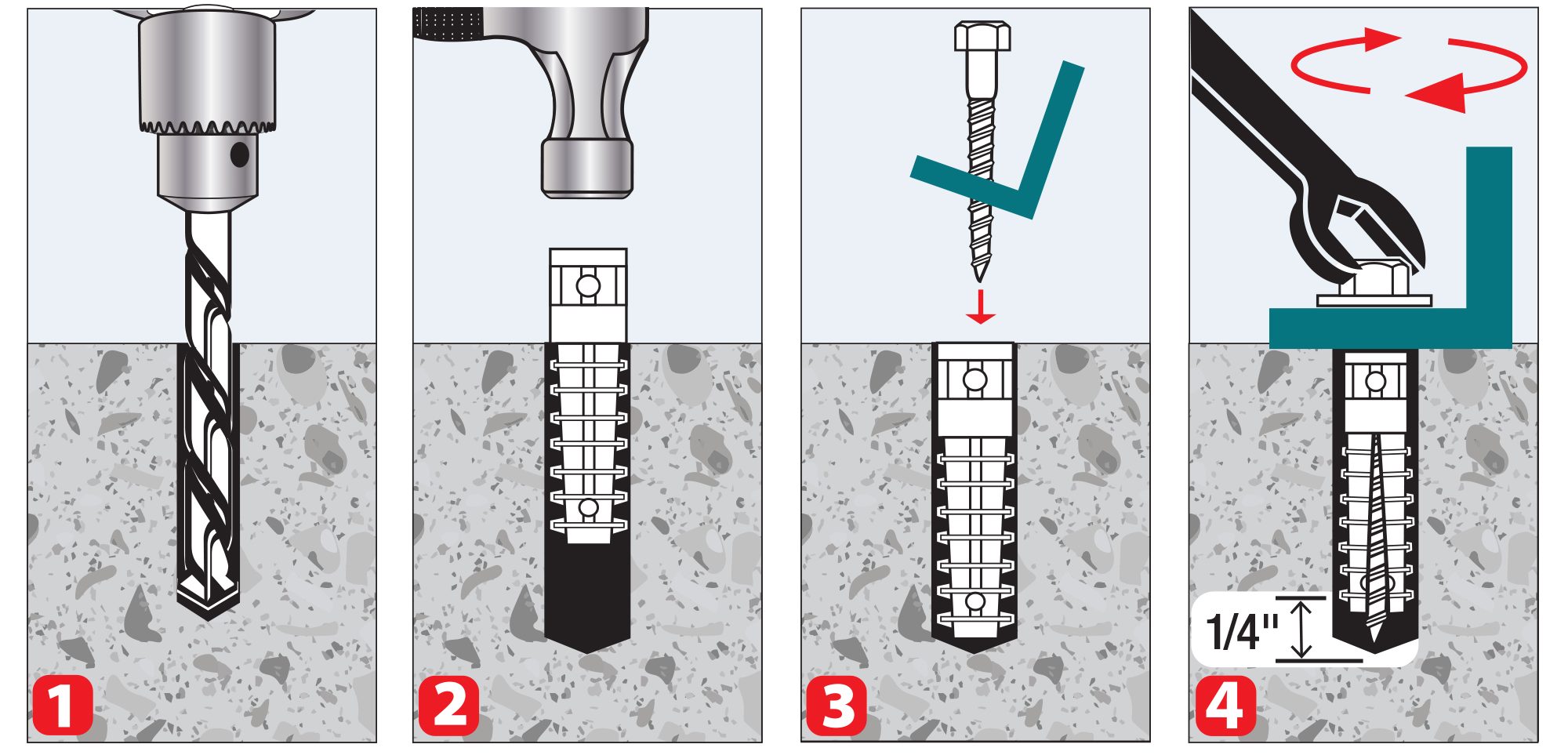 1

2

3

1/4"

4