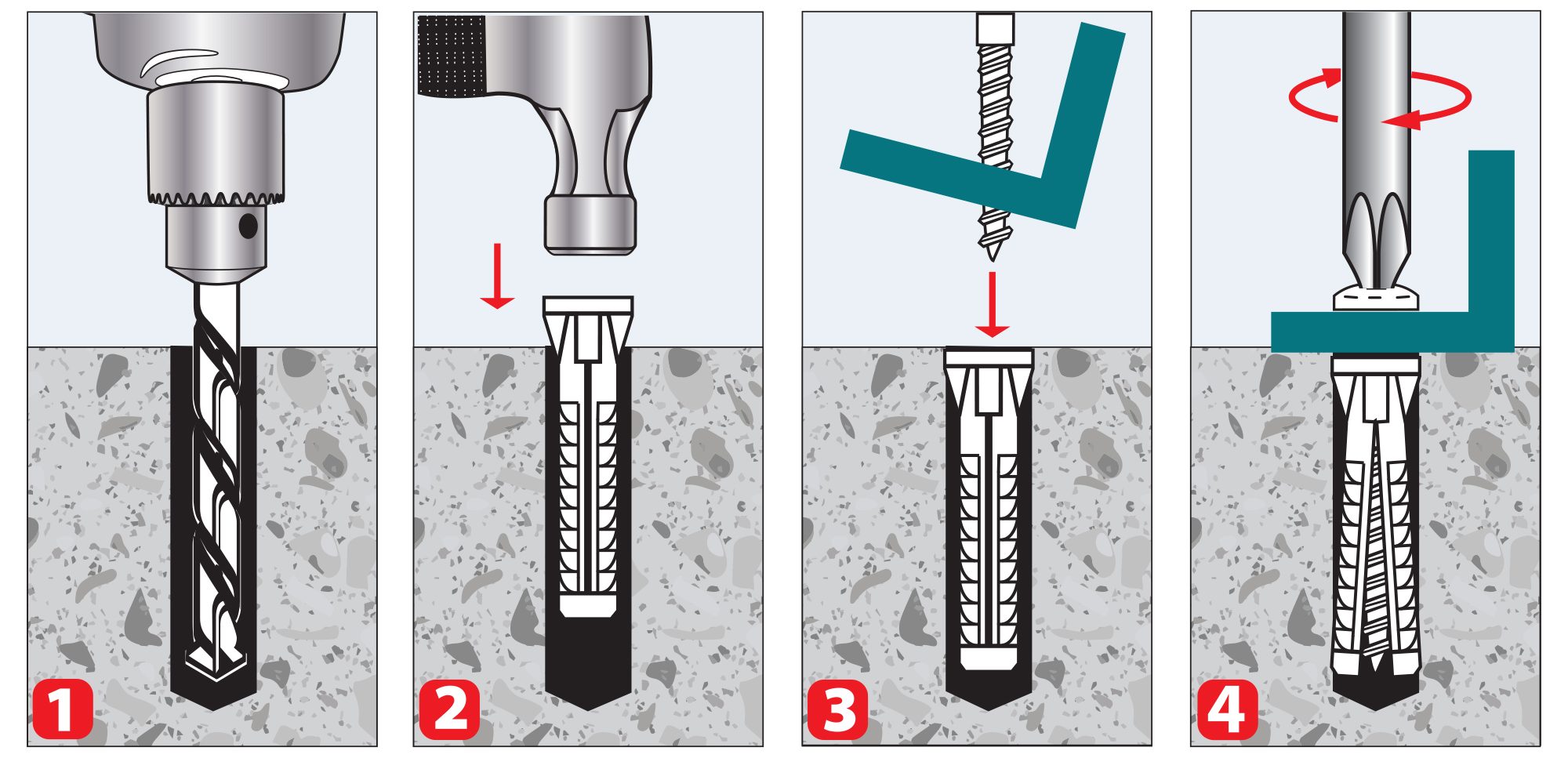 1

2

3

4