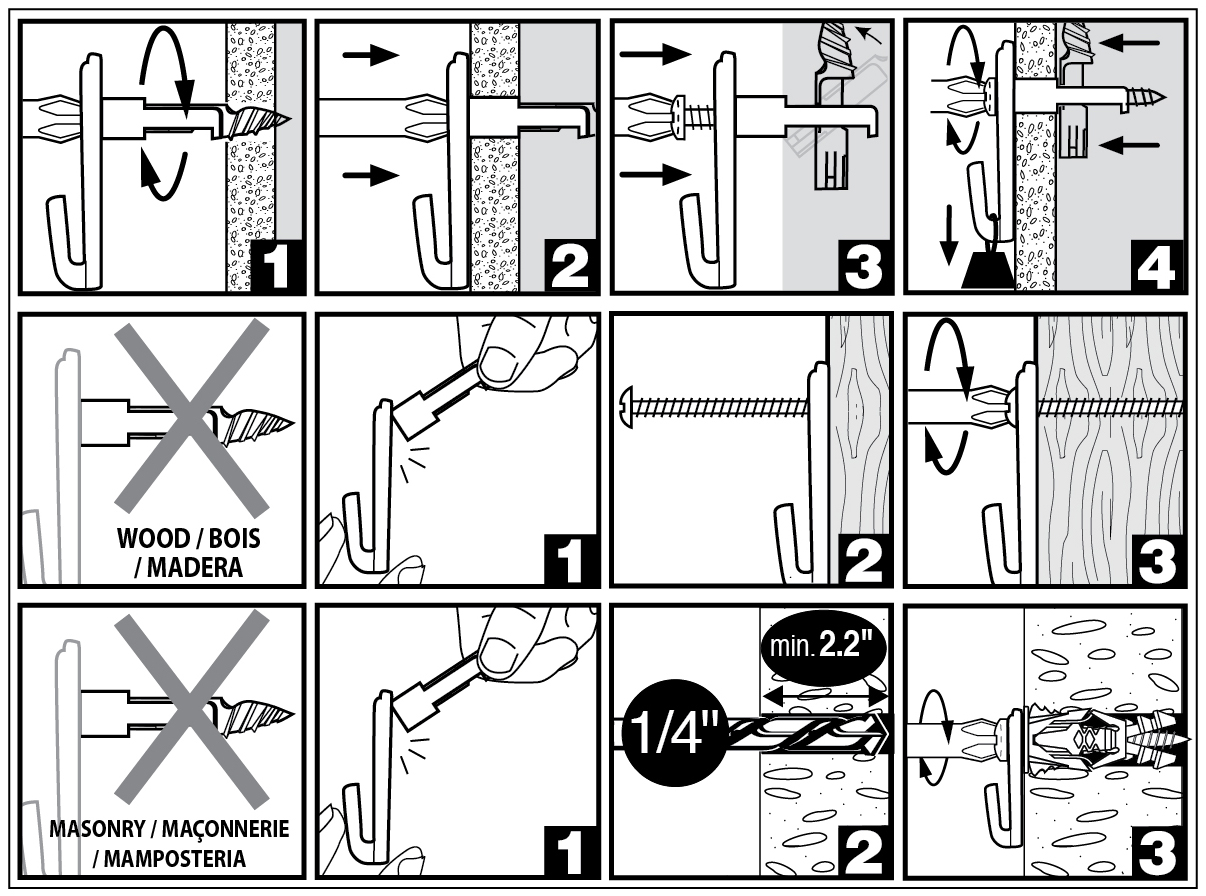 1

2

3

4

WOOD / BOIS / MADERA

1

2

3

MASONRY / MAÇONNERIE / MAMPOSTERIA

1

min. 2.2"

1/4"

2

3