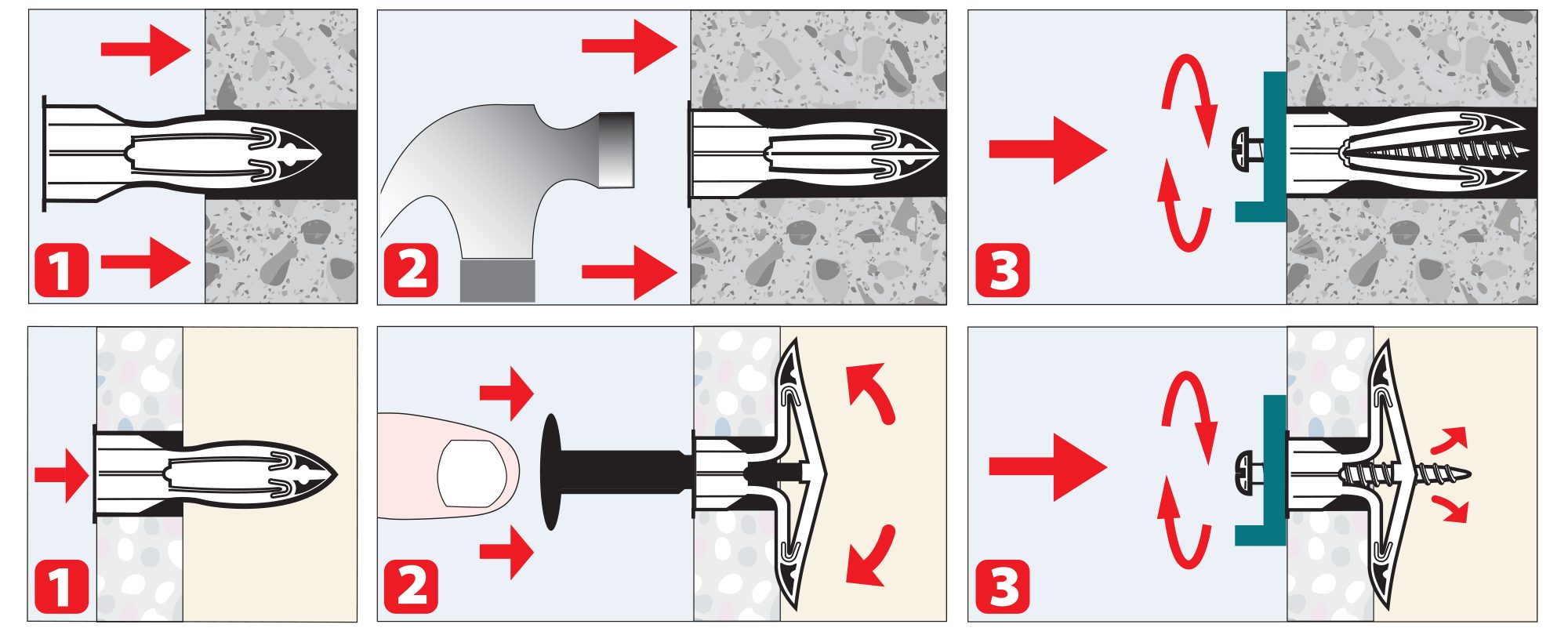 1
2
3
1
2
3