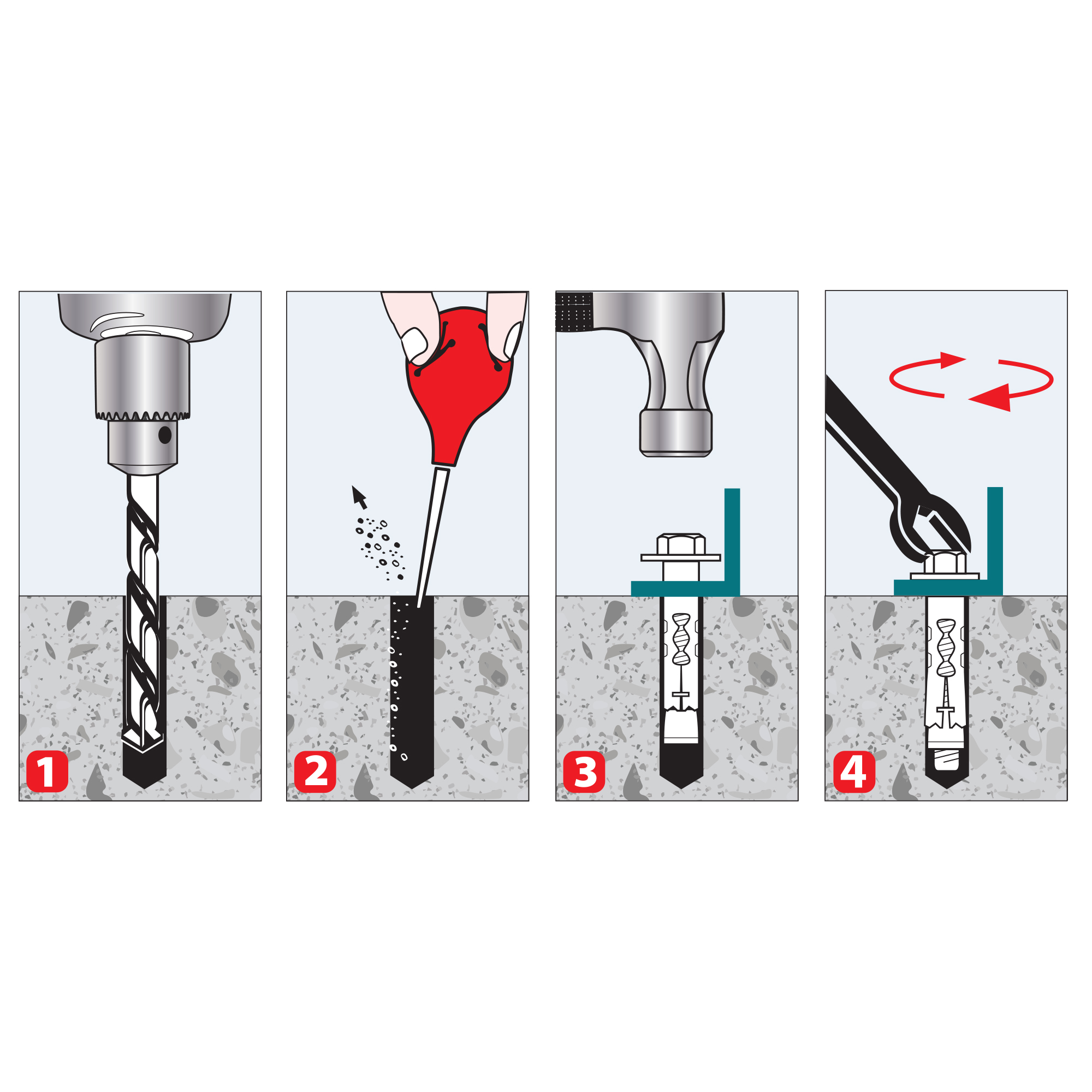 1

2

3

4