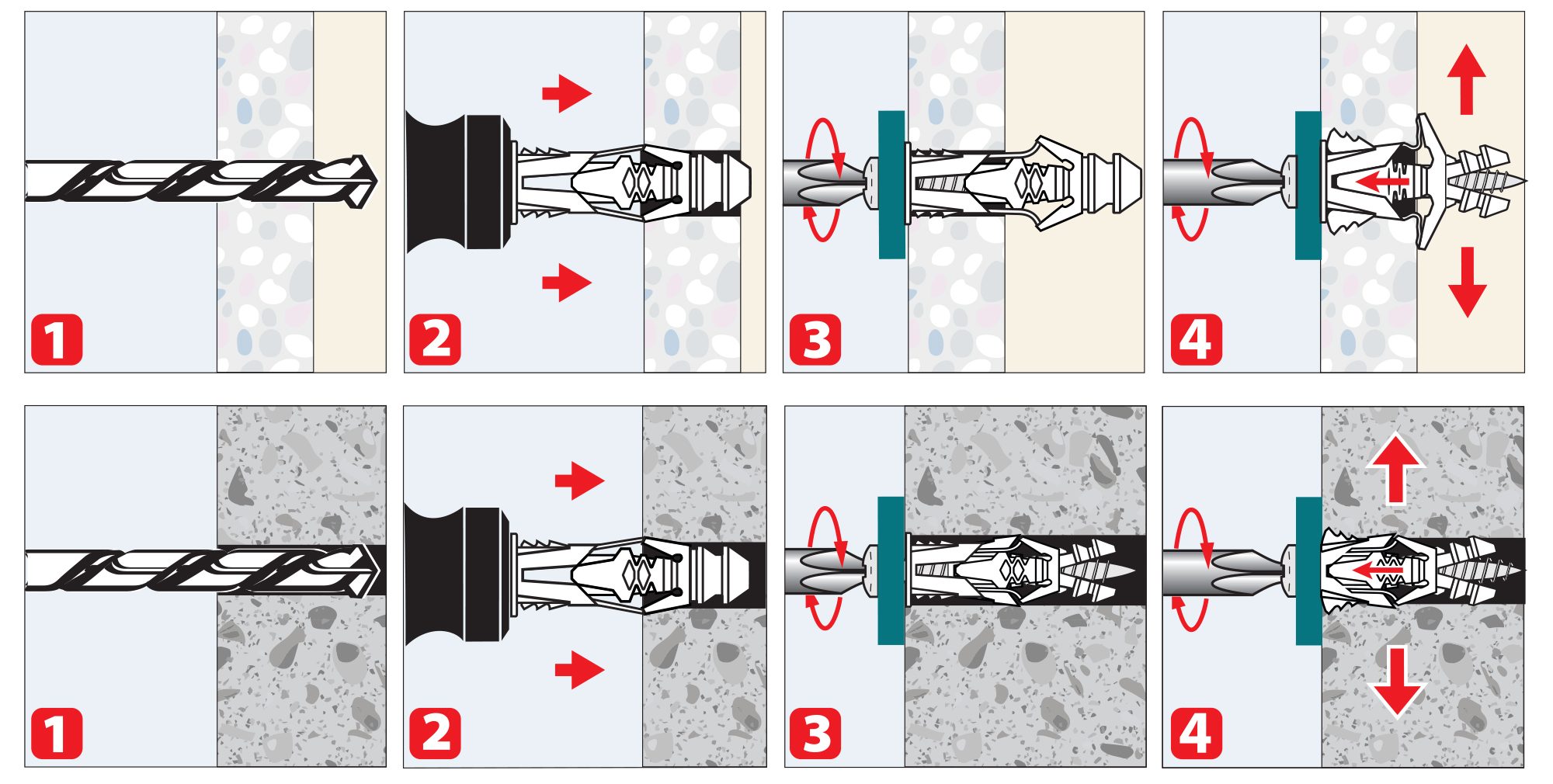 1
2
3
4
1
2
3
4