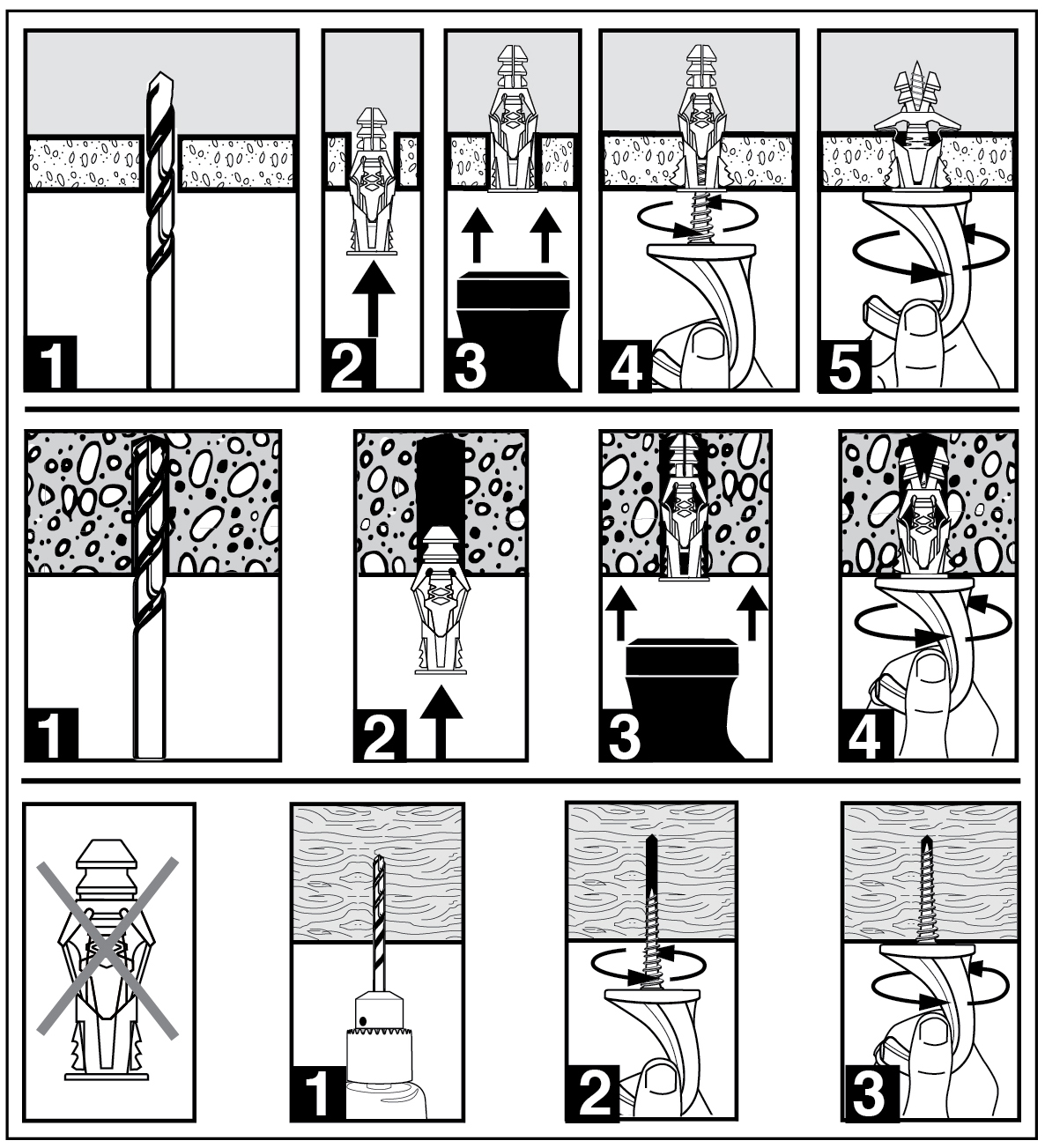 1
2
3
4
5
1
2
3
4
1
2
3