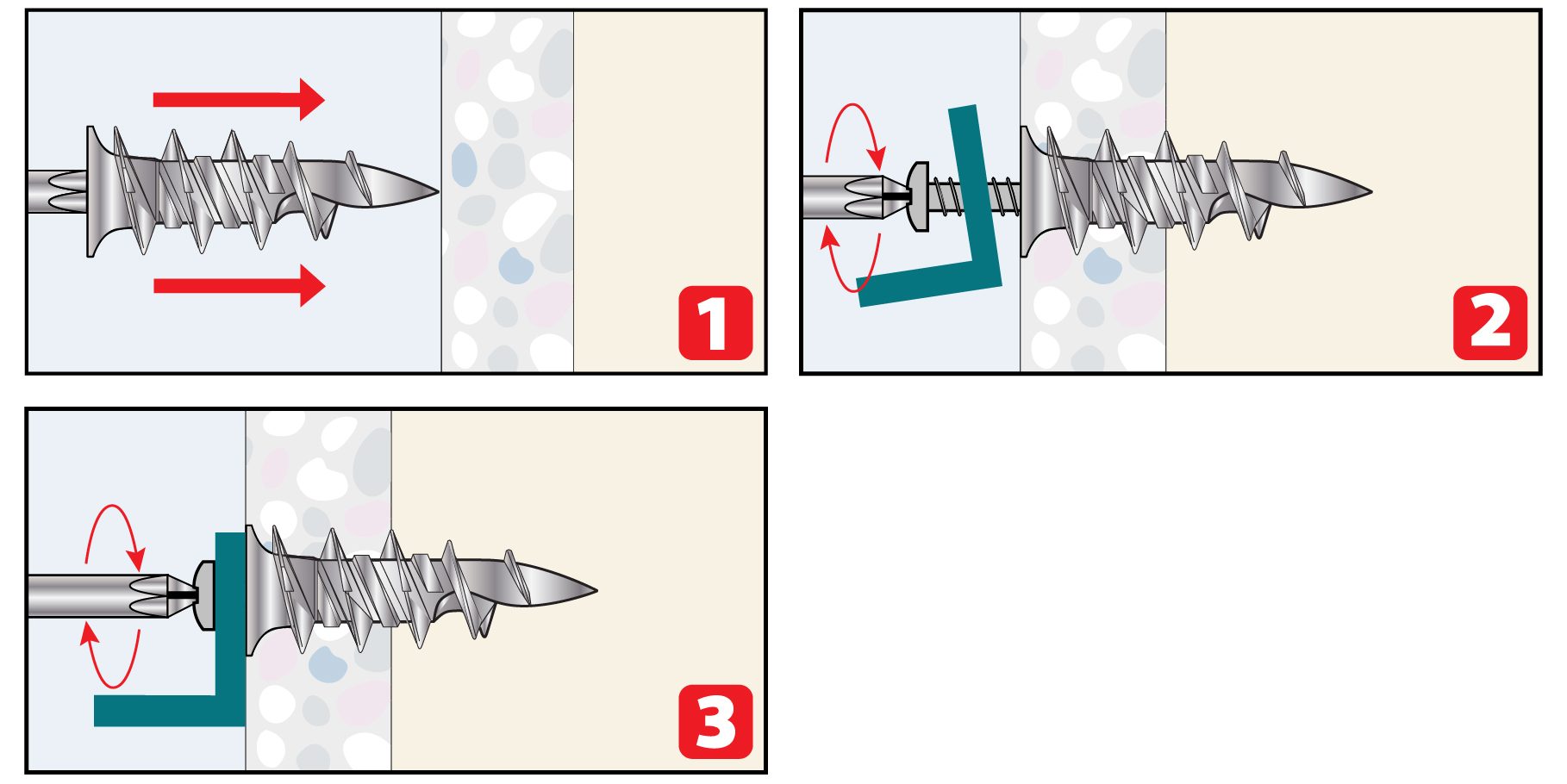 1

2

3