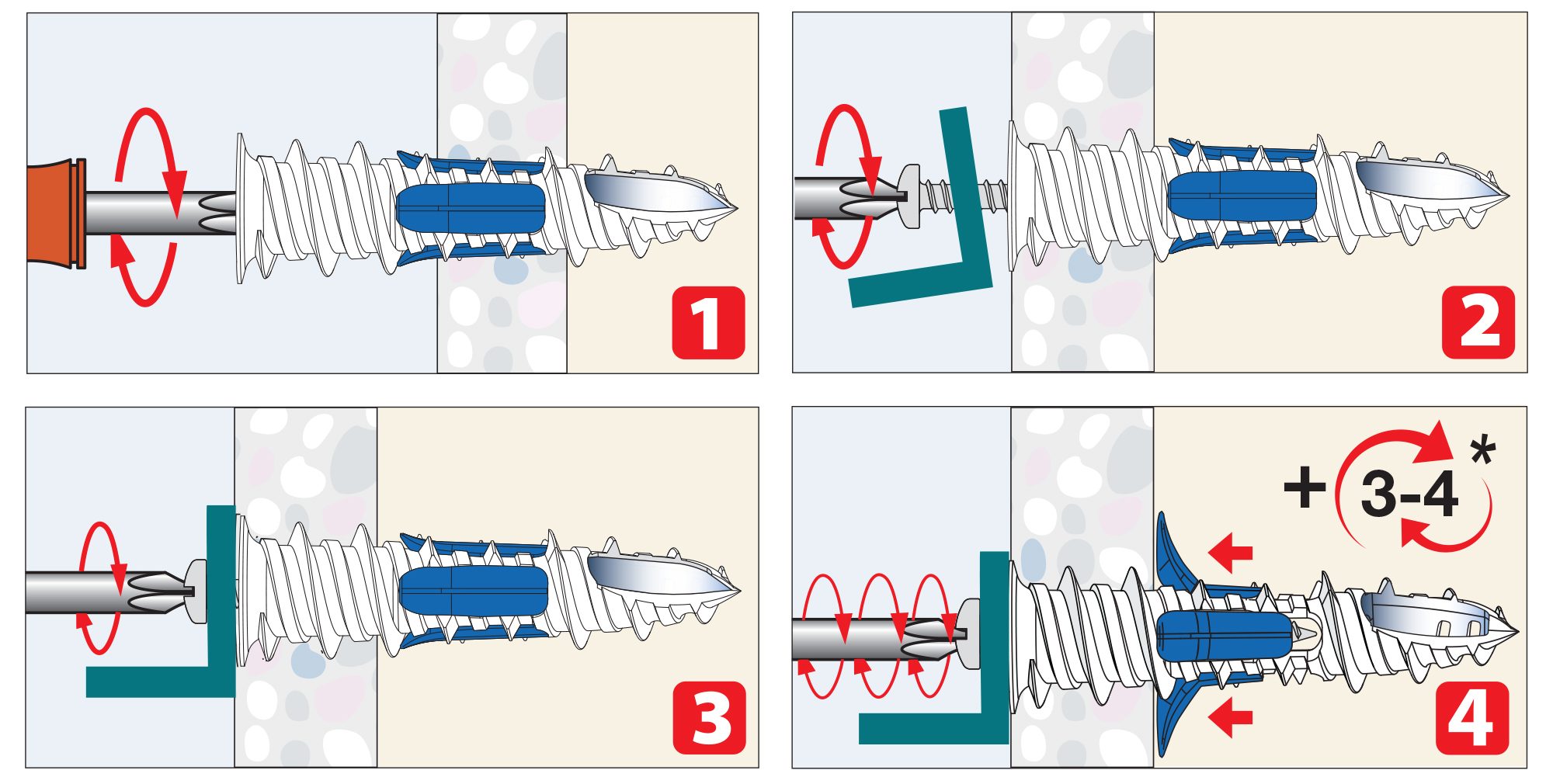 1

2

3

+ 3-4 *

4