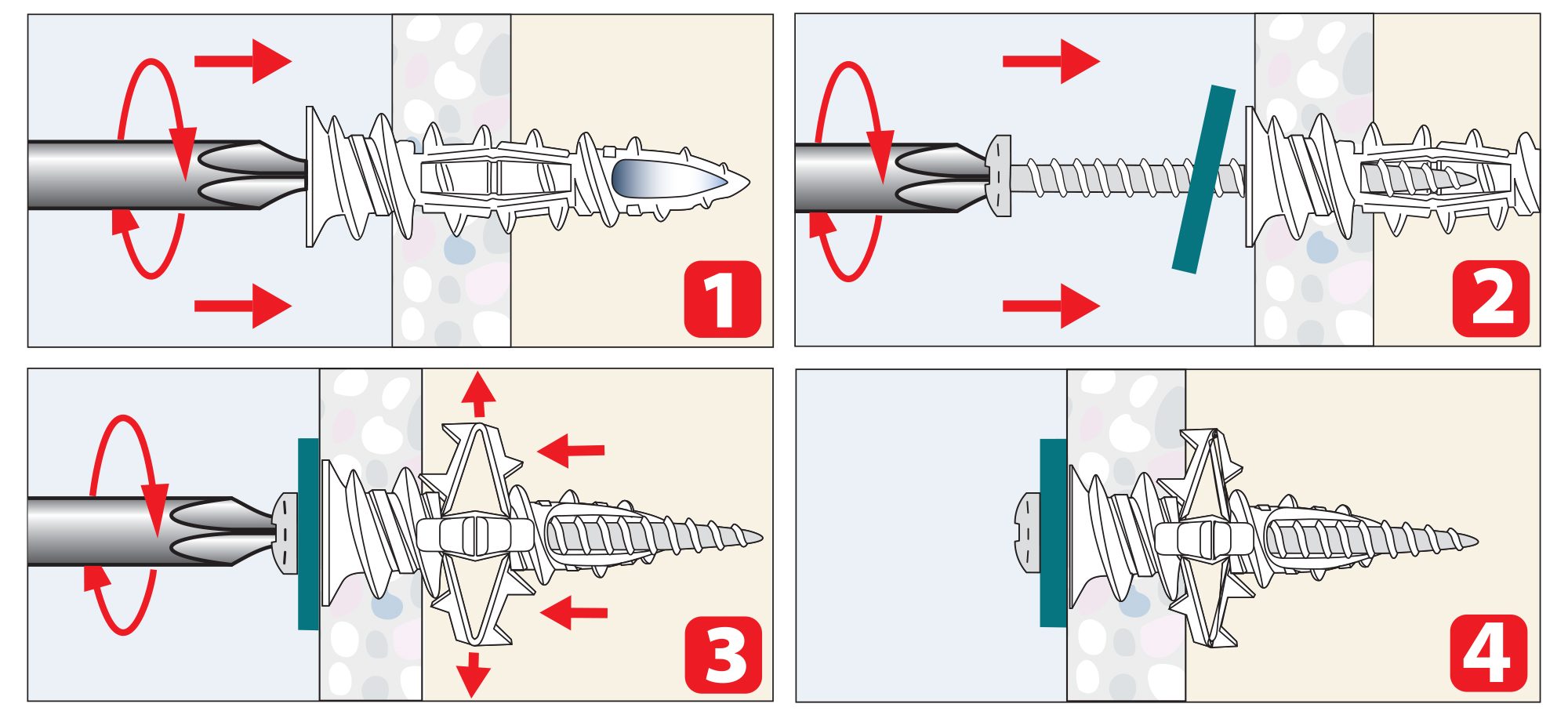 1

2

3

4